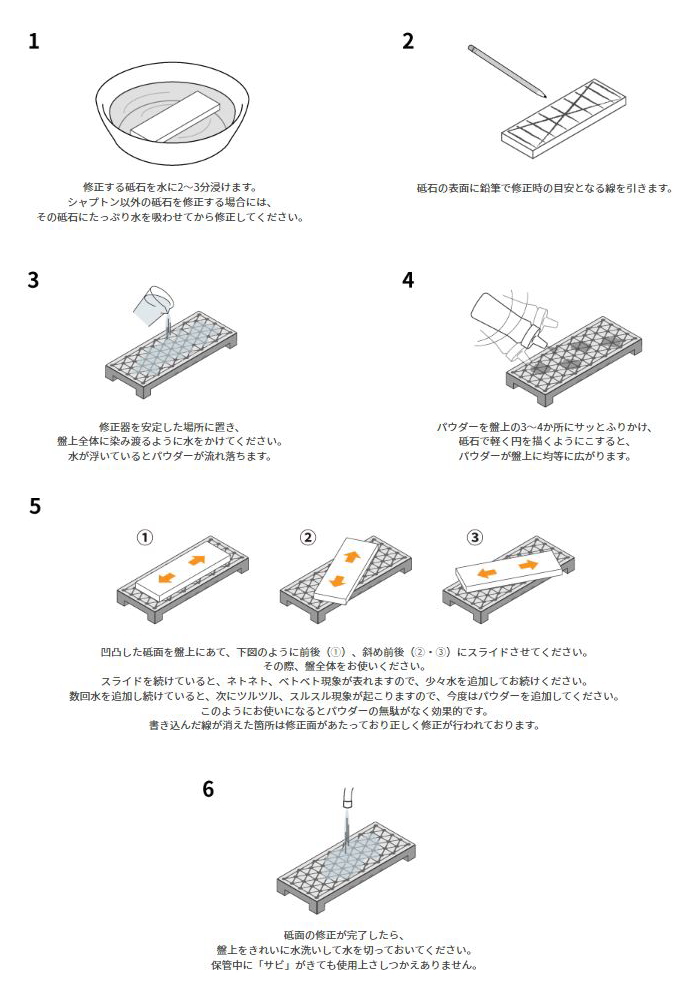 1

修正する砥石を水に2〜3分浸けます。
シャプトン以外の砥石を修正する場合には、
その砥石にたっぷり水を吸わせてから修正してください。

2

砥石の表面に鉛筆で修正時の目安となる線を引きます。

3

修正器を安定した場所に置き、
盤上全体に染み渡るように水をかけてください。
水が浮いているとパウダーが流れ落ちます。

4

パウダーを盤上の3〜4か所にサッとふりかけ、
砥石で軽く円を描くようにこすると、
パウダーが盤上に均等に広がります。

5

①

②

③

凹凸した砥面を盤上にあて、下図のように前後（①）、斜め前後（②・③）にスライドさせてください。
その際、盤全体をお使いください。
スライドを続けていると、ネトネト、ベトベト現象が表れますので、少々水を追加してお続けください。
数回水を追加し続けていると、次にツルツル、スルスル現象が起こりますので、今度はパウダーを追加してください。
このようにお使いになるとパウダーの無駄がなく効果的です。
書き込んだ線が消えた箇所は修正面があたっており正しく修正が行われております。

6

砥面の修正が完了したら、
盤上をきれいに水洗いして水を切っておいてください。
保管中に「サビ」がきても使用上さしつかえありません。